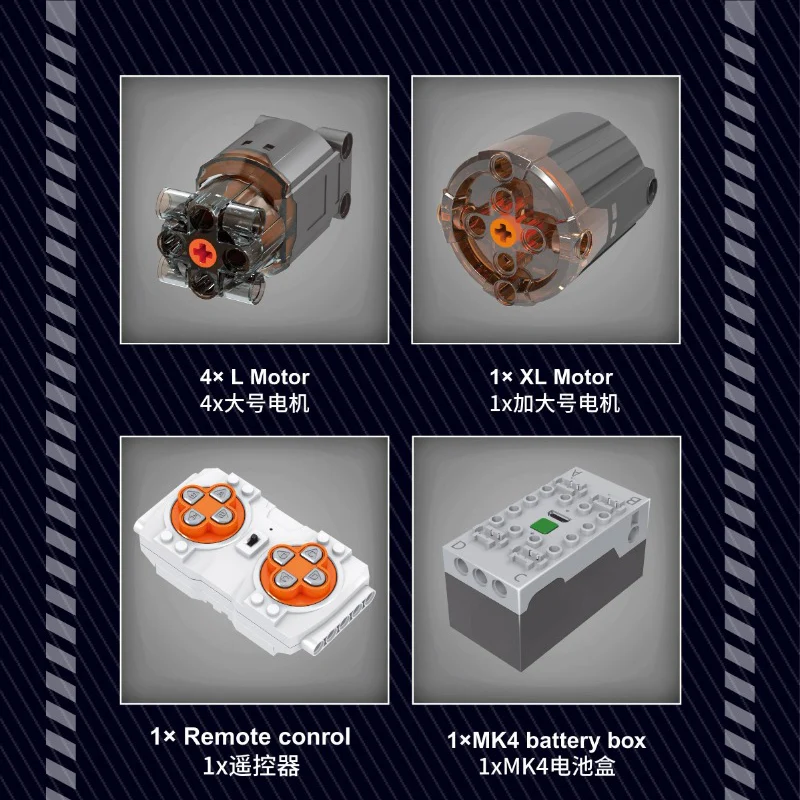 4× L Motor
4x大号电机

1× XL Motor
1x加大号电机

1× Remote conrol
1x遥控器

1×MK4 battery box
1xMK4电池盒